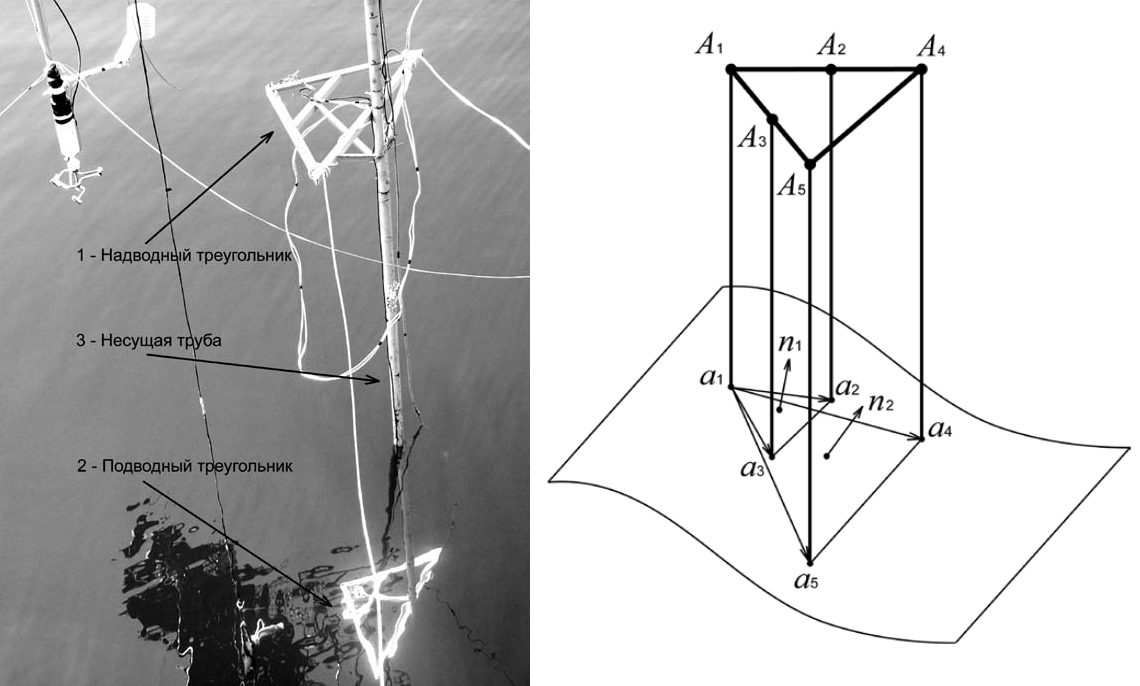 1 - Надводный треугольник

3 - Несущая труба

2 - Подводный треугольник

$A_1$ $A_2$ $A_4$

$A_3$

$A_5$

$n_1$

$a_1$ $a_2$ $n_2$

$a_4$

$a_3$

$a_5$