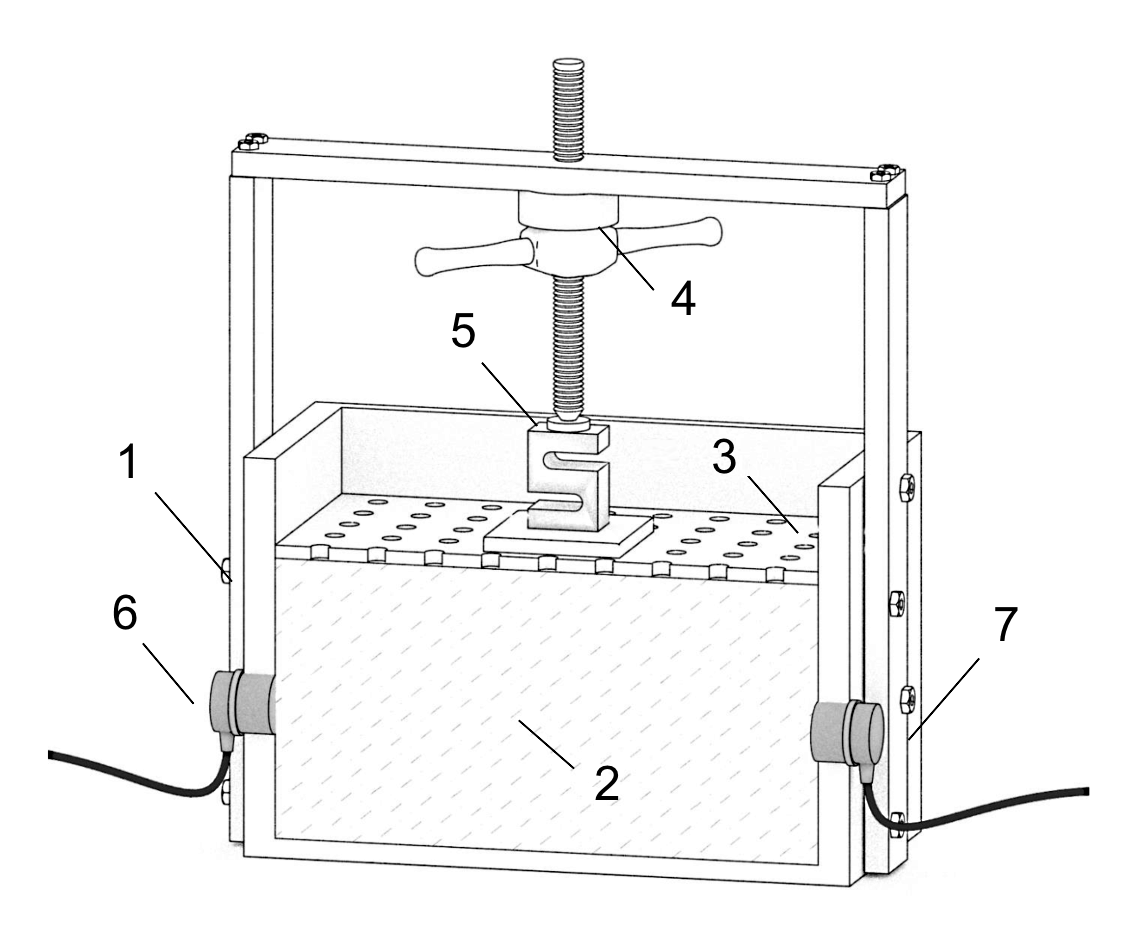 4
5
1
3
6
7
2