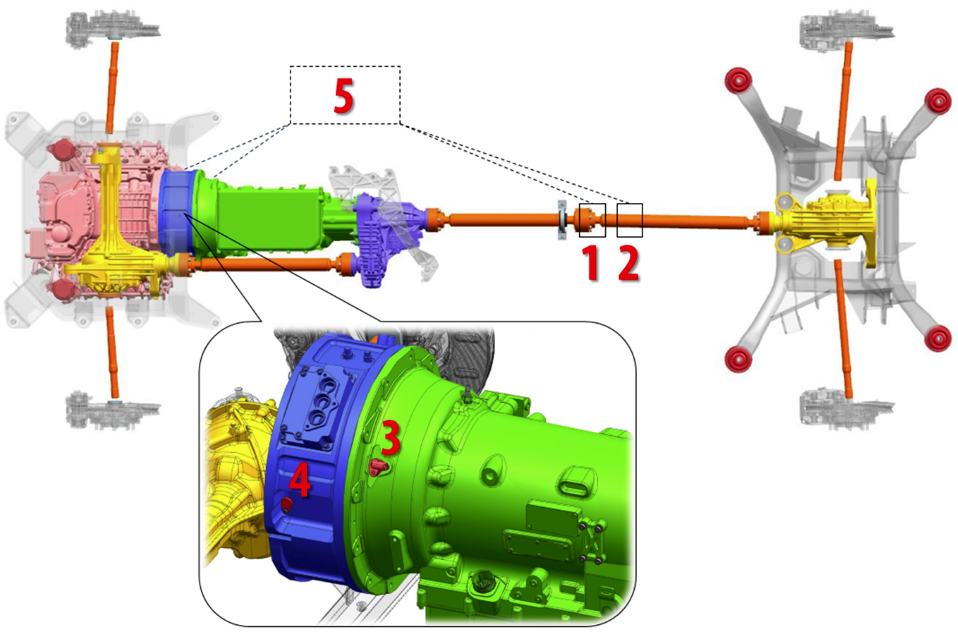 5

1 2

3

4