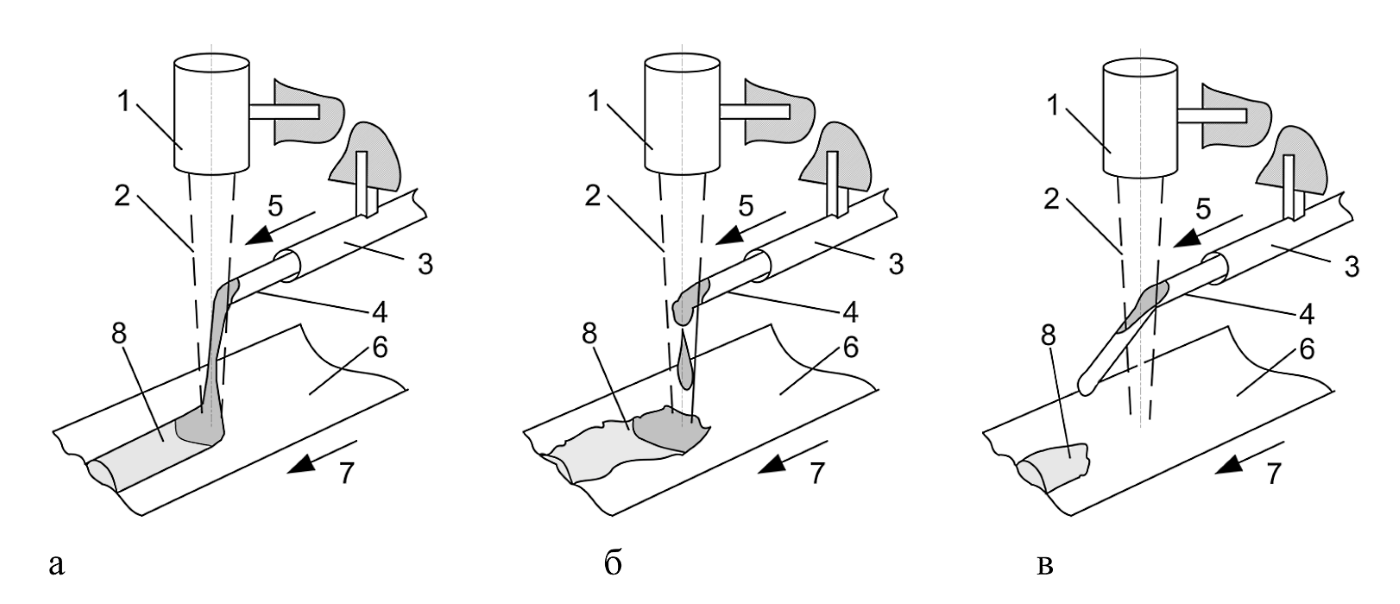 1
2
5
3
4
8
6
7
а

1
2
5
3
4
8
6
7
б

1
2
5
3
4
8
6
7
в